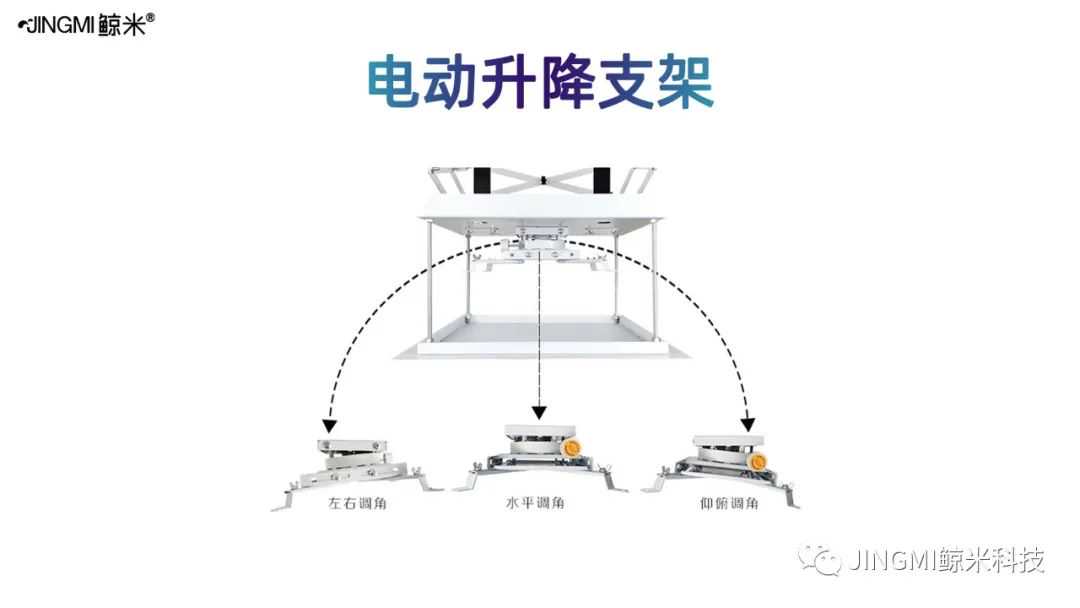 JINGMI鲸米®

电动升降支架

左右调角

水平调角

仰俯调角

JINGMI鲸米科技